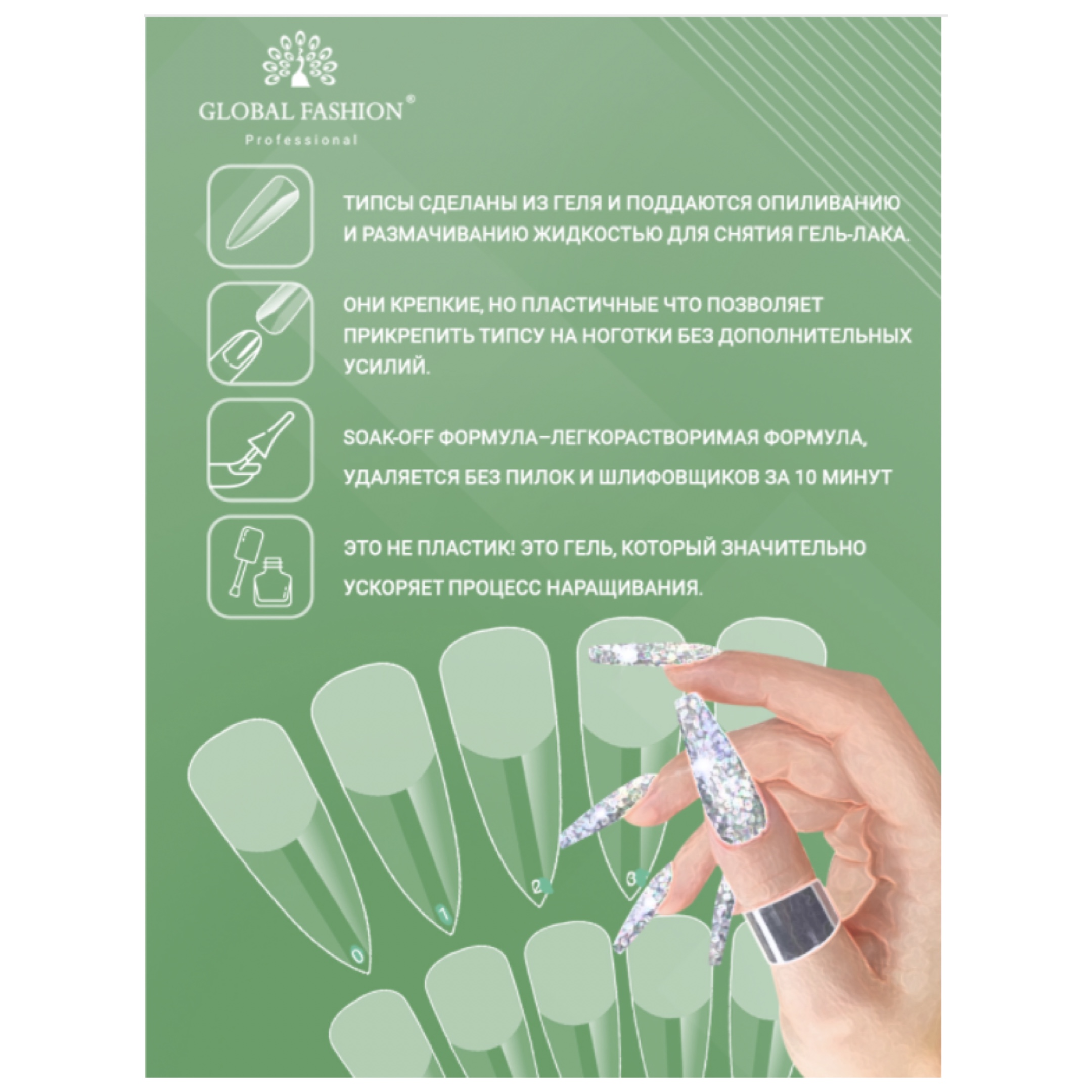 GLOBAL FASHION®
Professional

ТИПСЫ СДЕЛАНЫ ИЗ ГЕЛЯ И ПОДДАЮТСЯ ОПИЛИВАНИЮ И РАЗМАЧИВАНИЮ ЖИДКОСТЬЮ ДЛЯ СНЯТИЯ ГЕЛЬ-ЛАКА.

ОНИ КРЕПКИЕ, НО ПЛАСТИЧНЫЕ ЧТО ПОЗВОЛЯЕТ ПРИКРЕПИТЬ ТИПСУ НА НОГОТКИ БЕЗ ДОПОЛНИТЕЛЬНЫХ УСИЛИЙ.

SOAK-OFF ФОРМУЛА–ЛЕГКОРАСТВОРИМАЯ ФОРМУЛА, УДАЛЯЕТСЯ БЕЗ ПИЛОК И ШЛИФОВЩИКОВ ЗА 10 МИНУТ

ЭТО НЕ ПЛАСТИК! ЭТО ГЕЛЬ, КОТОРЫЙ ЗНАЧИТЕЛЬНО УСКОРЯЕТ ПРОЦЕСС НАРАЩИВАНИЯ.

0
1
2
3