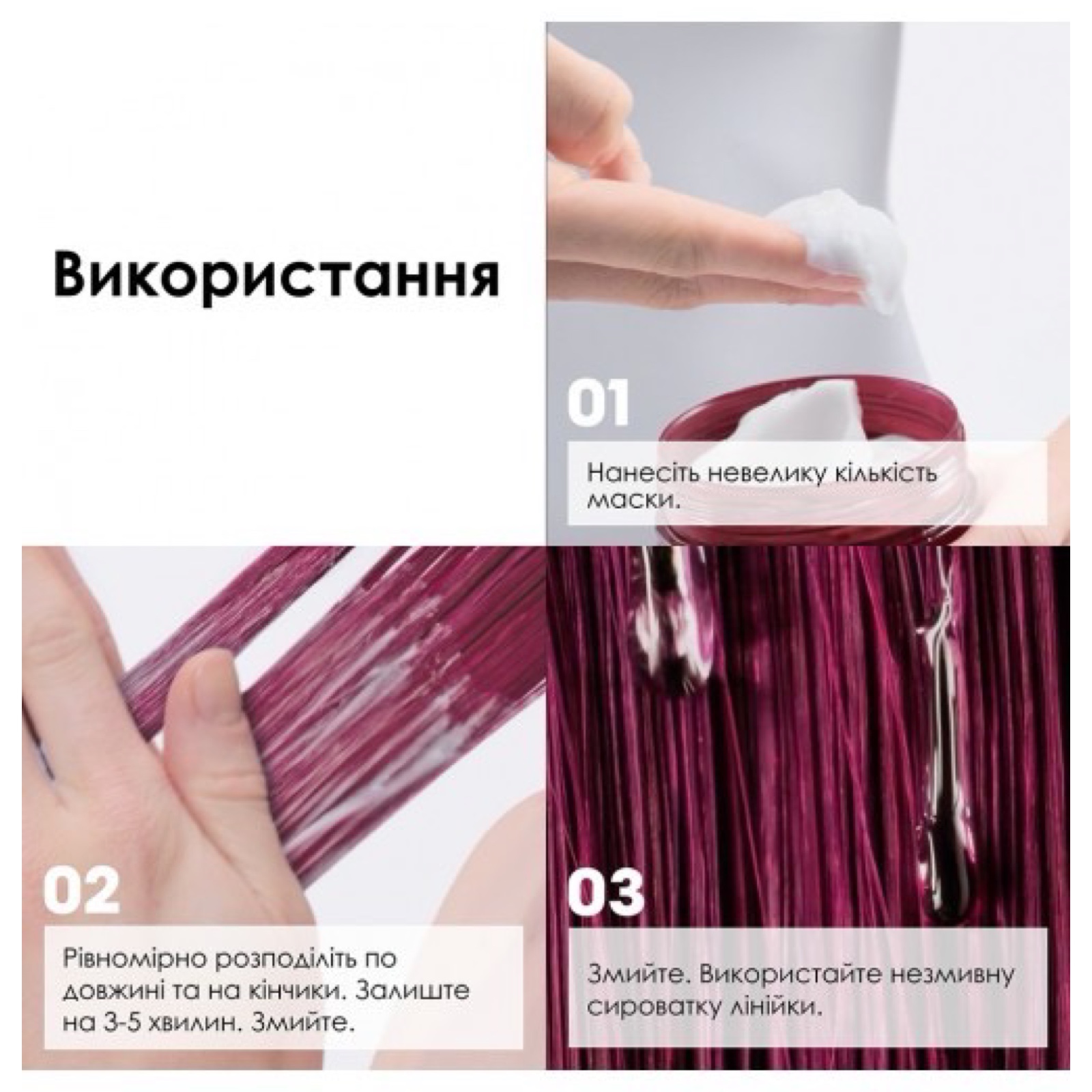 Використання

01

Нанесіть невелику кількість маски.

02

Рівномірно розподіліть по довжині та на кінчики. Залиште на 3-5 хвилин. Змийте.

03

Змийте. Використайте незмивну сироватку лінійки.